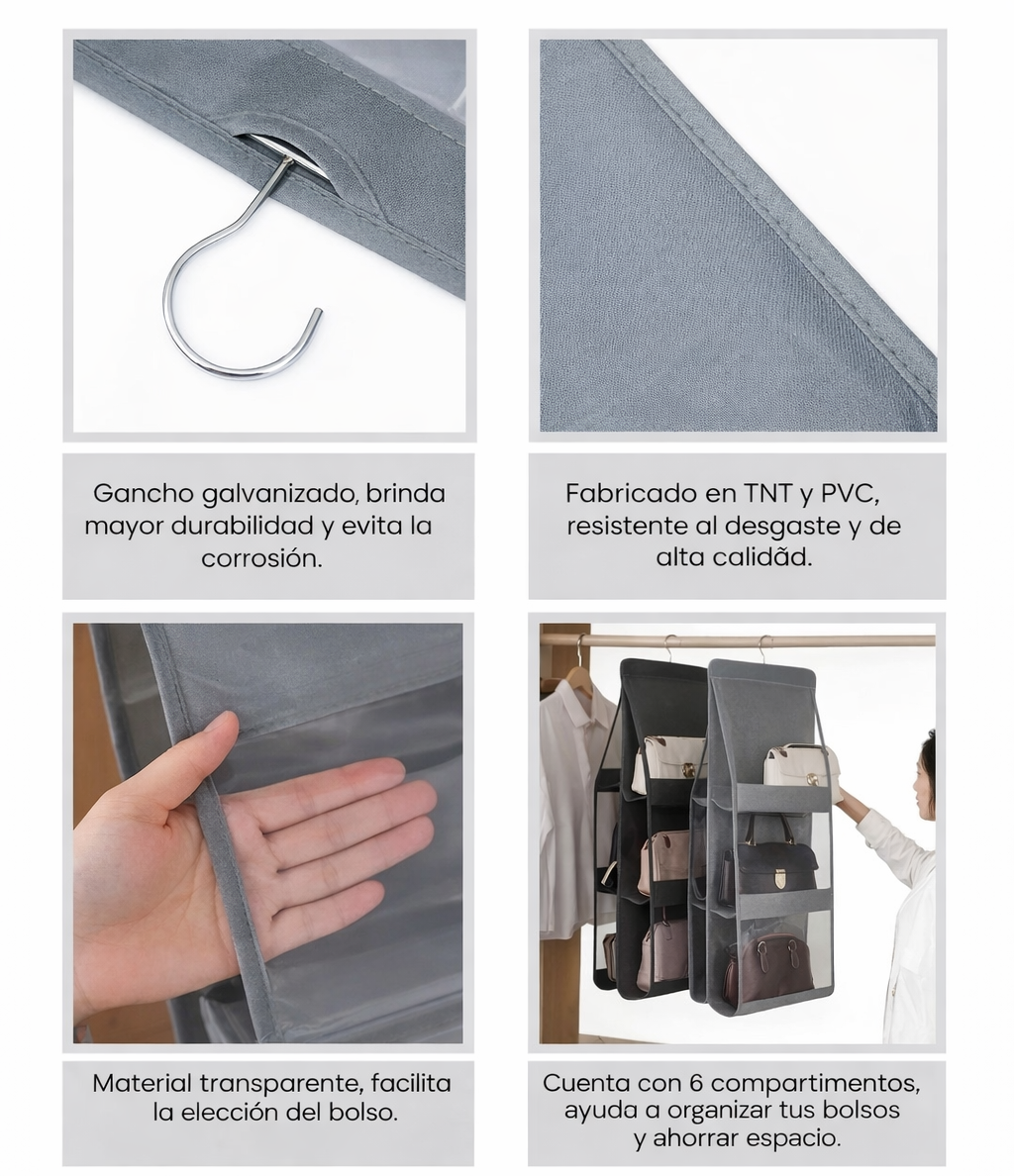 Gancho galvanizado, brinda mayor durabilidad y evita la corrosión.

Fabricado en TNT y PVC, resistente al desgaste y de alta calidãd.

Material transparente, facilita la elección del bolso.

Cuenta con 6 compartimentos, ayuda a organizar tus bolsos y ahorrar espacio.