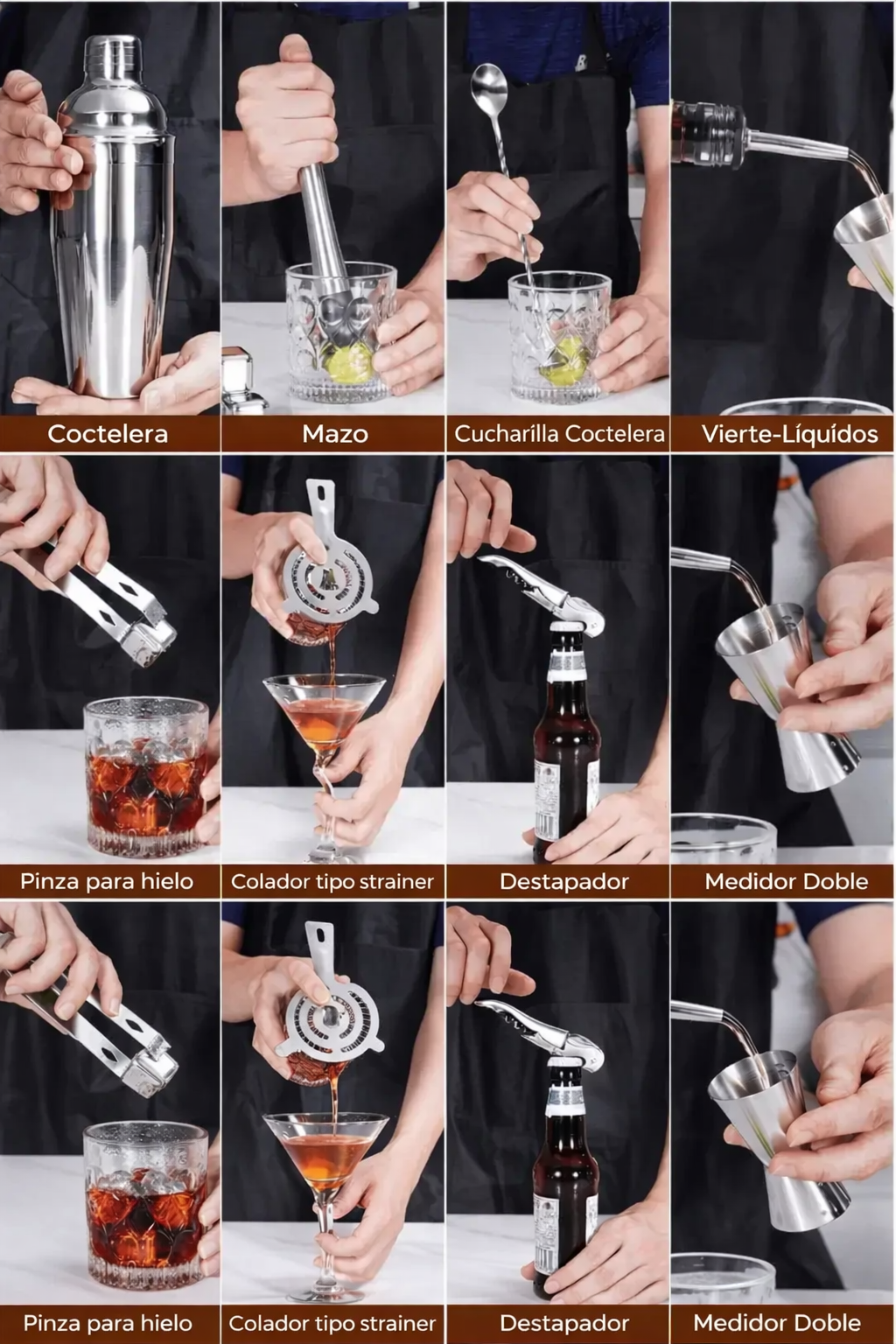 Coctelera
Mazo
Cucharílla Coctelera
Vierte-Líquídos
Pinza para hielo
Colador tipo strainer
Destapador
Medidor Doble
Pinza para hielo
Colador tipo strainer
Destapador
Medidor Doble